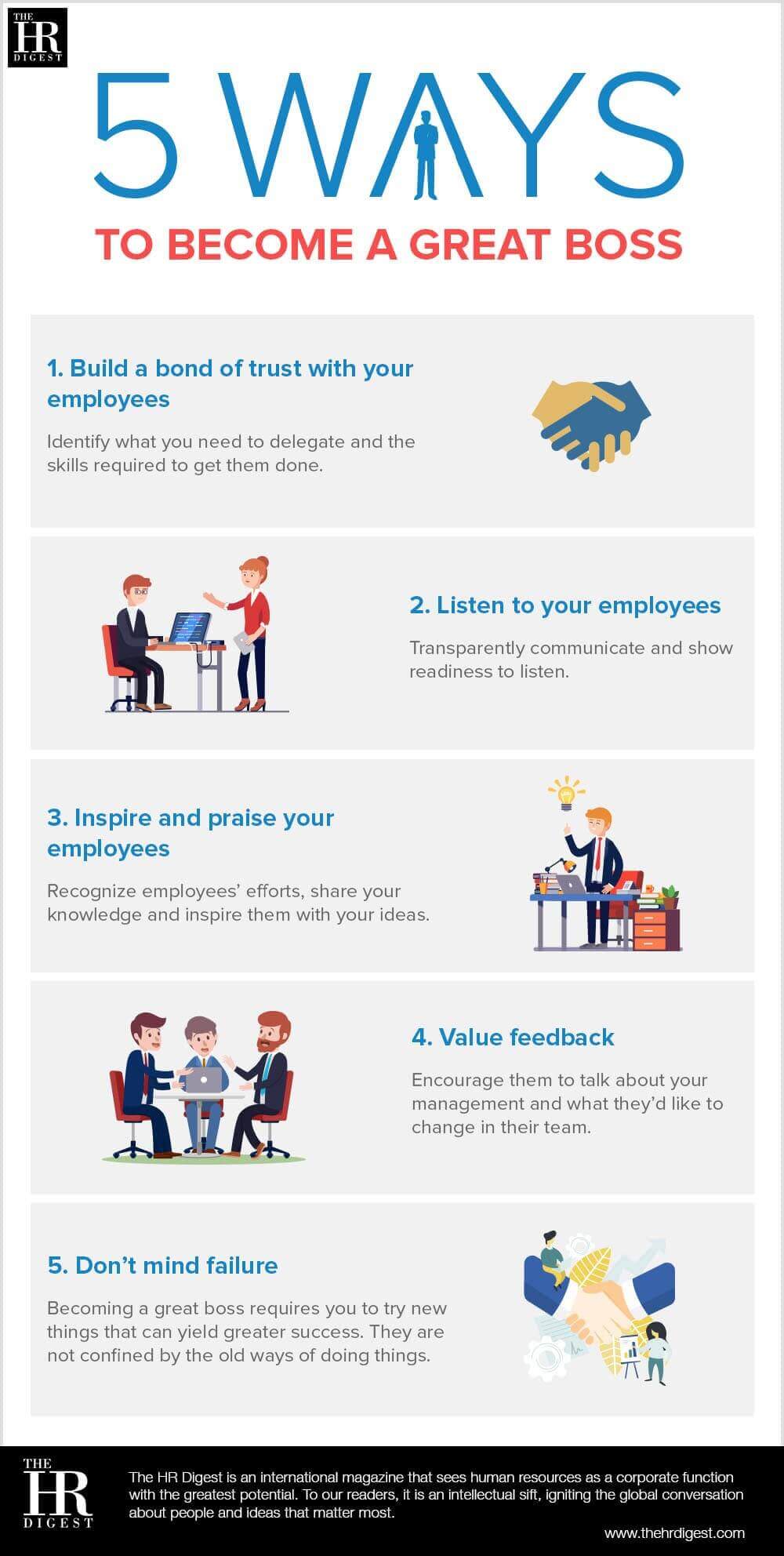 THE HR DIGEST

5 WAYS

TO BECOME A GREAT BOSS

1. Build a bond of trust with your employees

Identify what you need to delegate and the skills required to get them done.

2. Listen to your employees

Transparently communicate and show readiness to listen.

3. Inspire and praise your employees

Recognize employees' efforts, share your knowledge and inspire them with your ideas.

4. Value feedback

Encourage them to talk about your management and what they'd like to change in their team.

5. Don't mind failure

Becoming a great boss requires you to try new things that can yield greater success. They are not confined by the old ways of doing things.

THE HR DIGEST

The HR Digest is an international magazine that sees human resources as a corporate function with the greatest potential. To our readers, it is an intellectual sift, igniting the global conversation about people and ideas that matter most.

www.thehrdigest.com